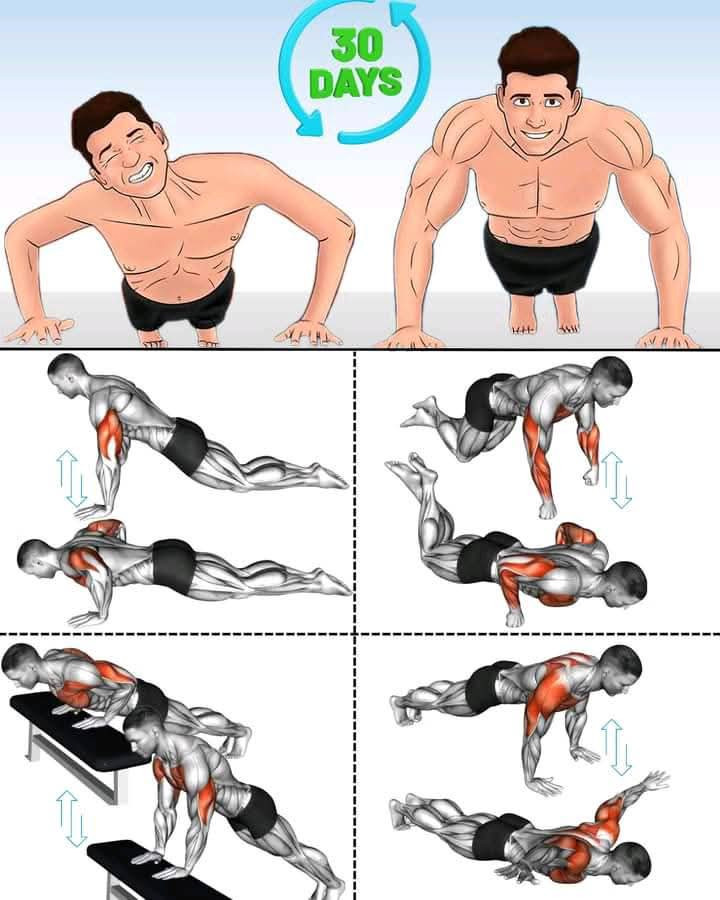 30 DAYS